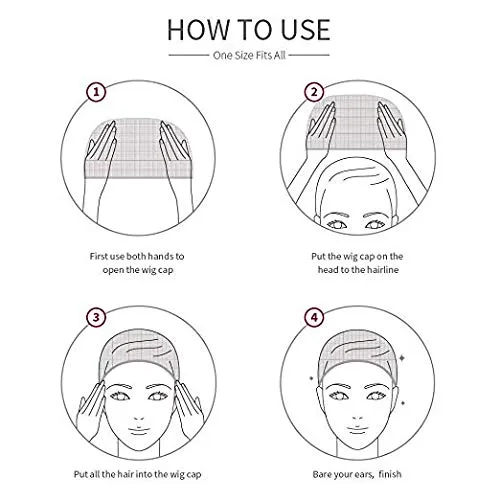 HOW TO USE

One Size Fits All

1

First use both hands to open the wig cap

2

Put the wig cap on the head to the hairline

3

Put all the hair into the wig cap

4

Bare your ears, finish